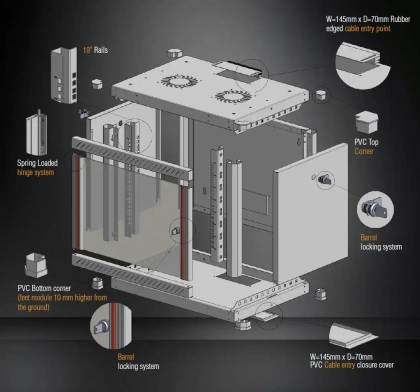 W=145mm x D=70mm Rubber edged cable entry point

19" Rails

Spring Loaded hinge system

PVC Top Corner

Barrel locking system

PVC Bottom corner (feet module 10 mm higher from the ground)

Barrel locking system

W=145mm x D=70mm PVC Cable entry closure cover