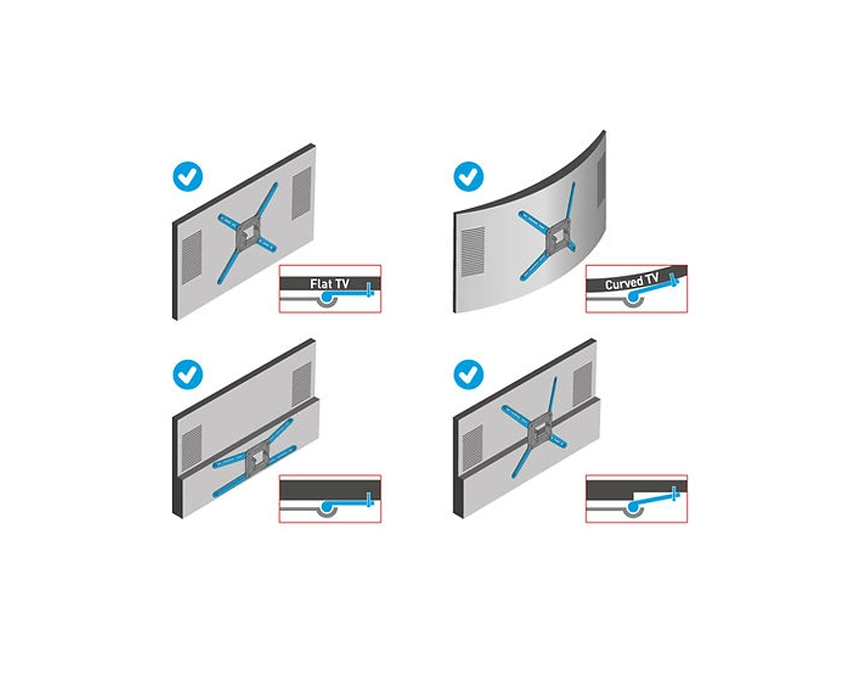 Flat TV

Curved TV