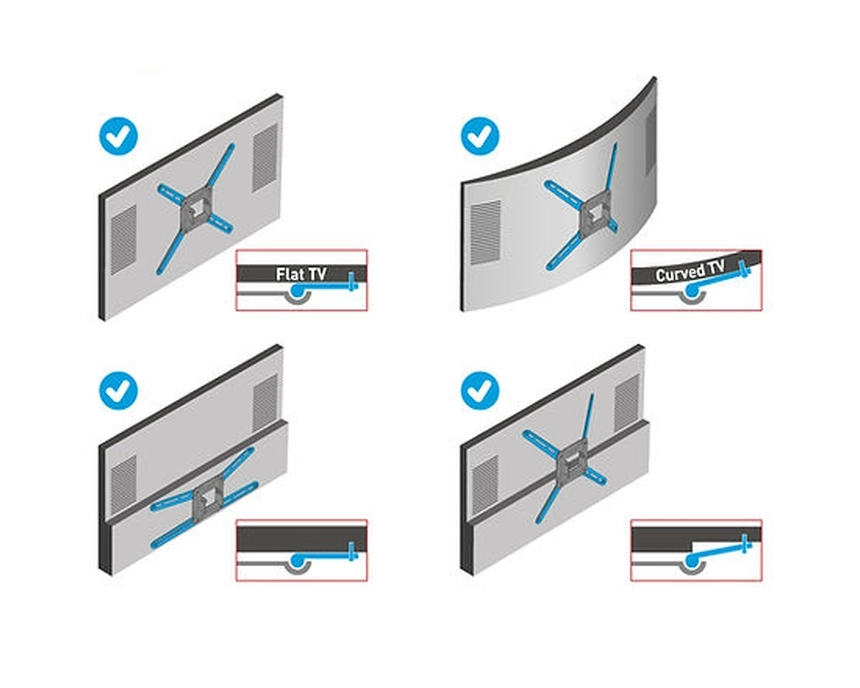 Flat TV

Curved TV