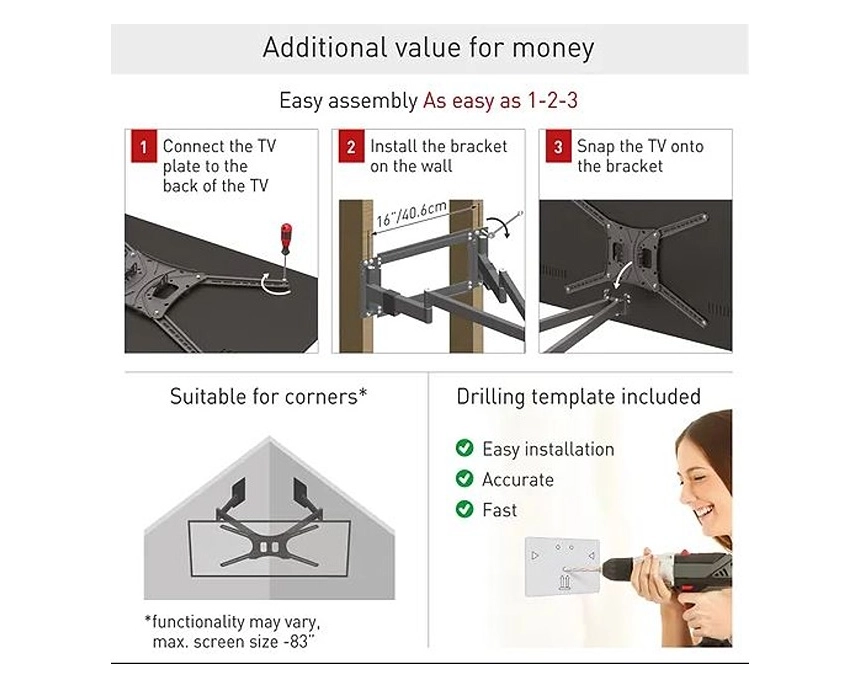 Additional value for money

Easy assembly As easy as 1-2-3

1 Connect the TV plate to the back of the TV

2 Install the bracket on the wall

16"/40.6cm

3 Snap the TV onto the bracket

Suitable for corners*

*functionality may vary, max. screen size -83"

Drilling template included

Easy installation

Accurate

Fast