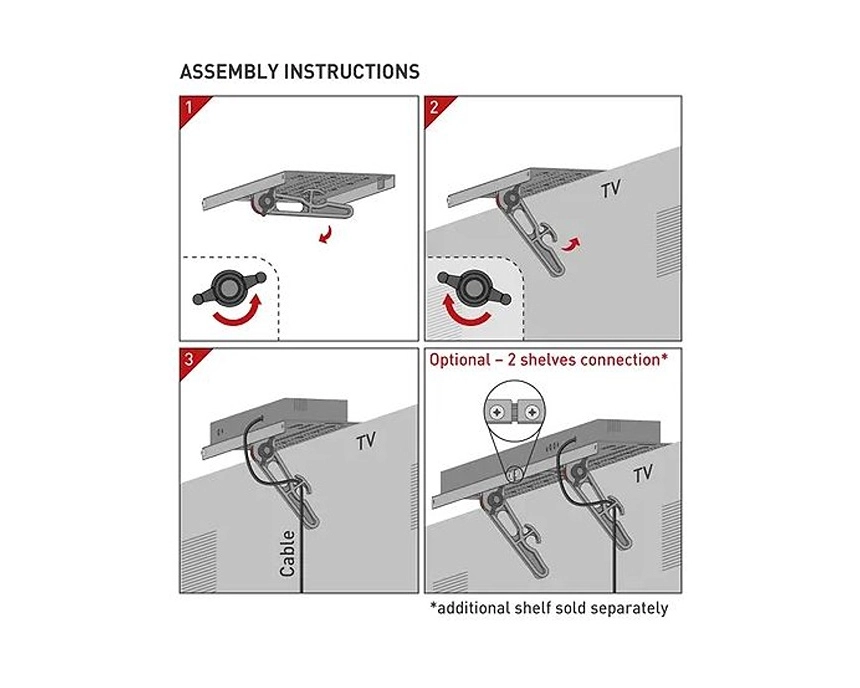 ASSEMBLY INSTRUCTIONS

1

2

TV

3

TV

Cable

Optional – 2 shelves connection*

TV

*additional shelf sold separately