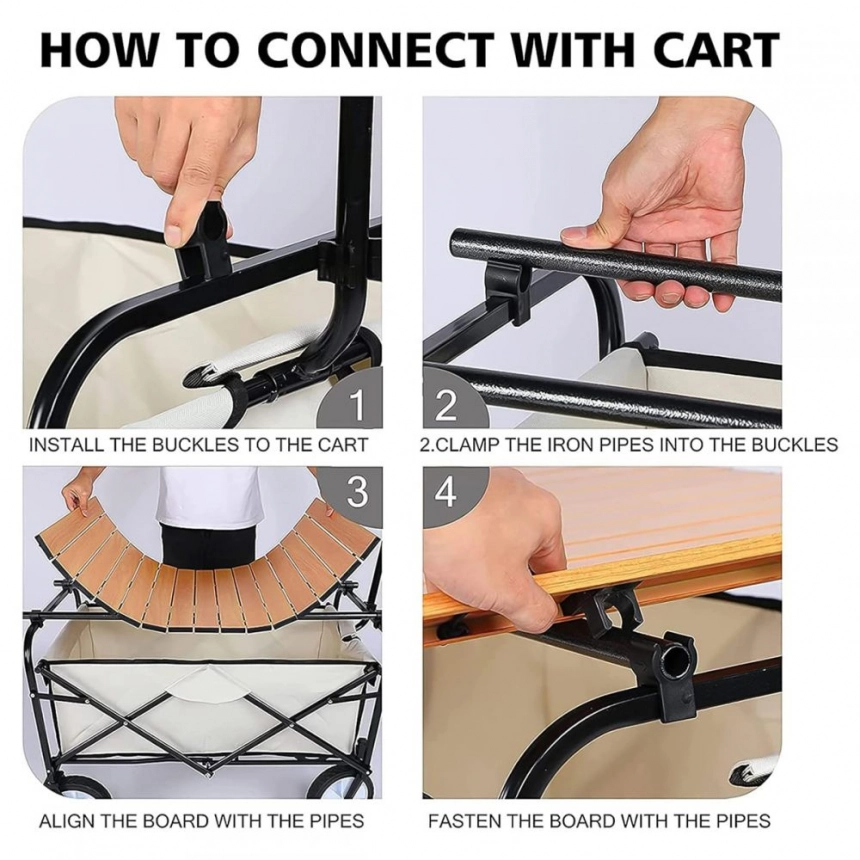 HOW TO CONNECT WITH CART

1

INSTALL THE BUCKLES TO THE CART

2

2.CLAMP THE IRON PIPES INTO THE BUCKLES

3

ALIGN THE BOARD WITH THE PIPES

4

FASTEN THE BOARD WITH THE PIPES