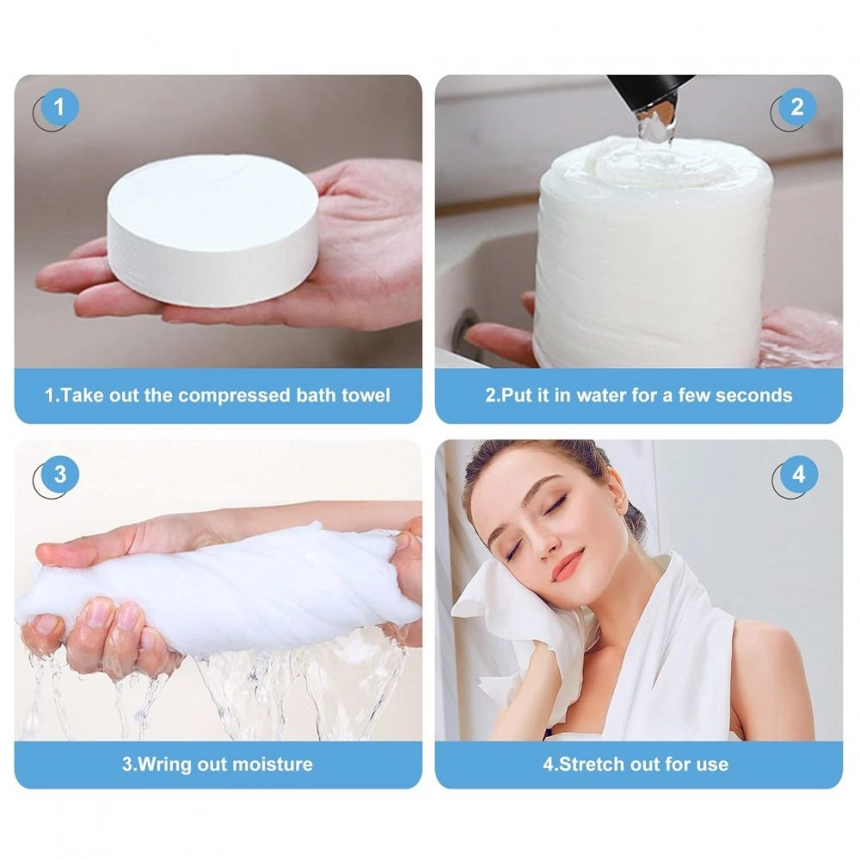 1

1.Take out the compressed bath towel

2

2.Put it in water for a few seconds

3

3.Wring out moisture

4

4.Stretch out for use