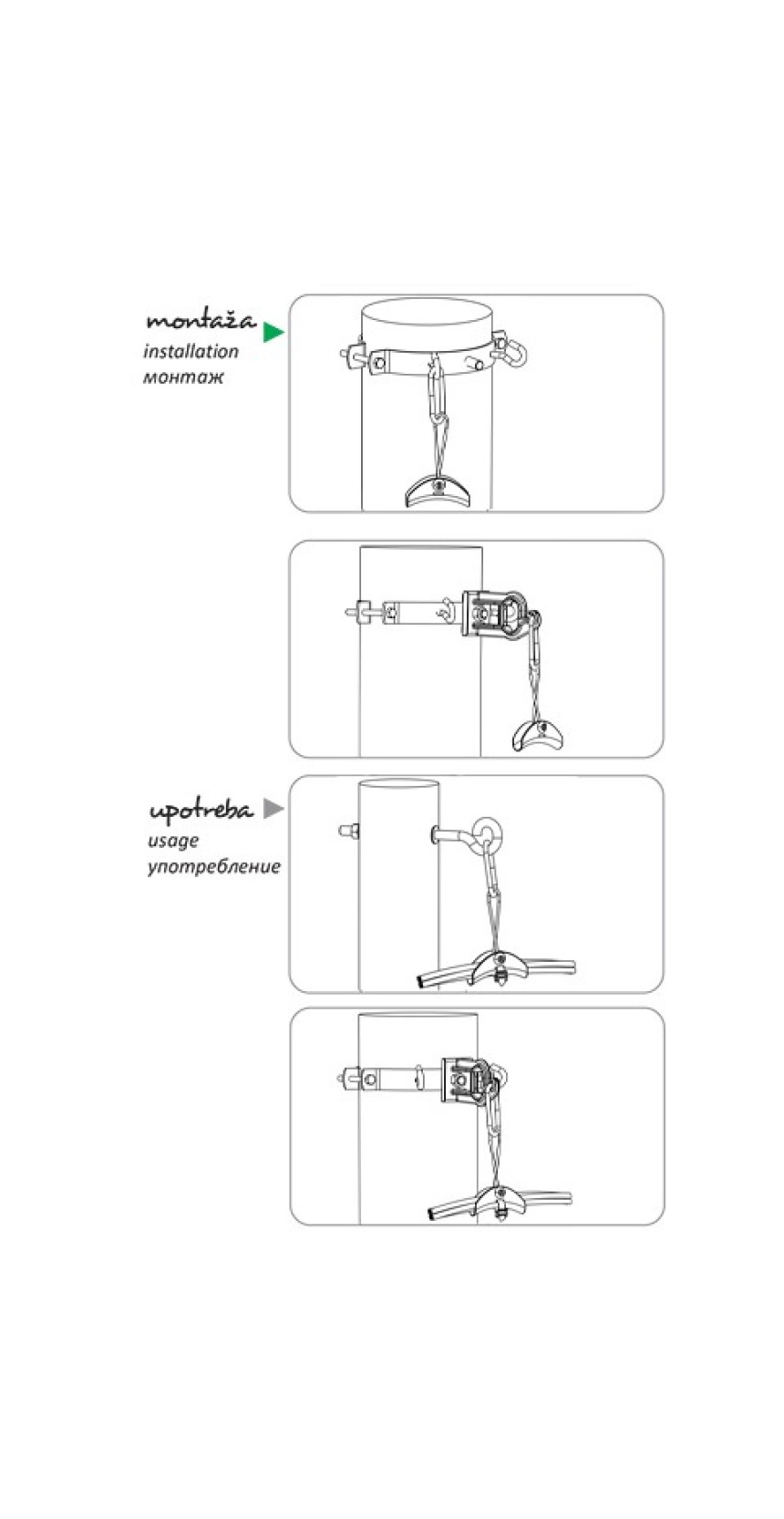 montaža
installation
монтаж

upotreba
usage
употребление