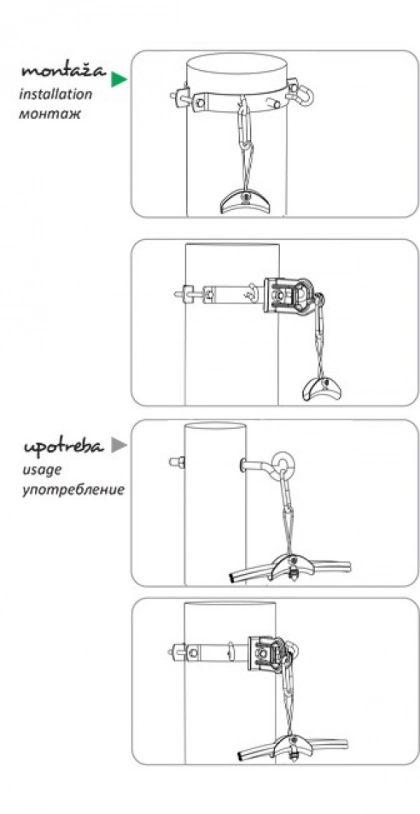 montaža
installation
монтаж

upotreba
usage
употребление