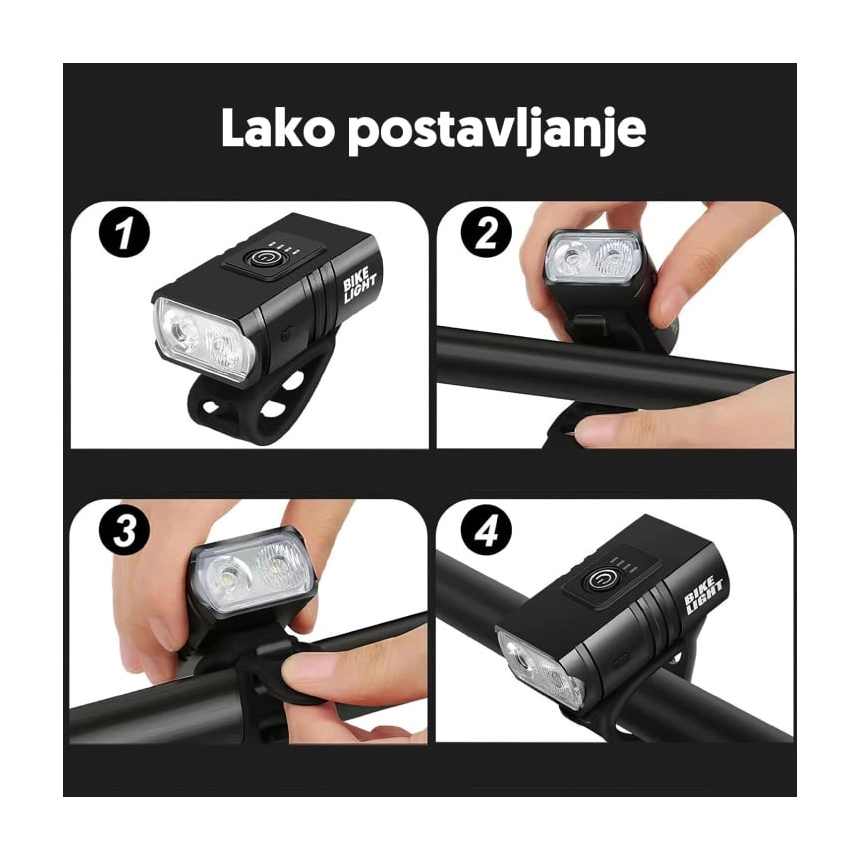 Lako postavljanje

1

BIKE LIGHT

2

3

4

BIKE LIGHT