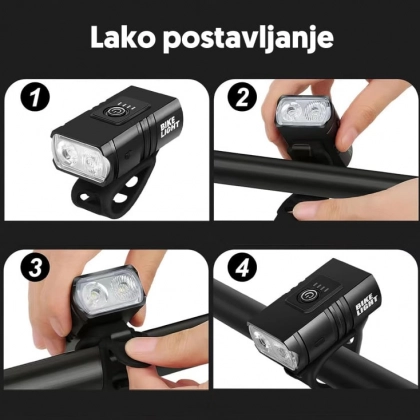 Lako postavljanje

1

BIKE LIGHT

2

3

4

BIKE LIGHT