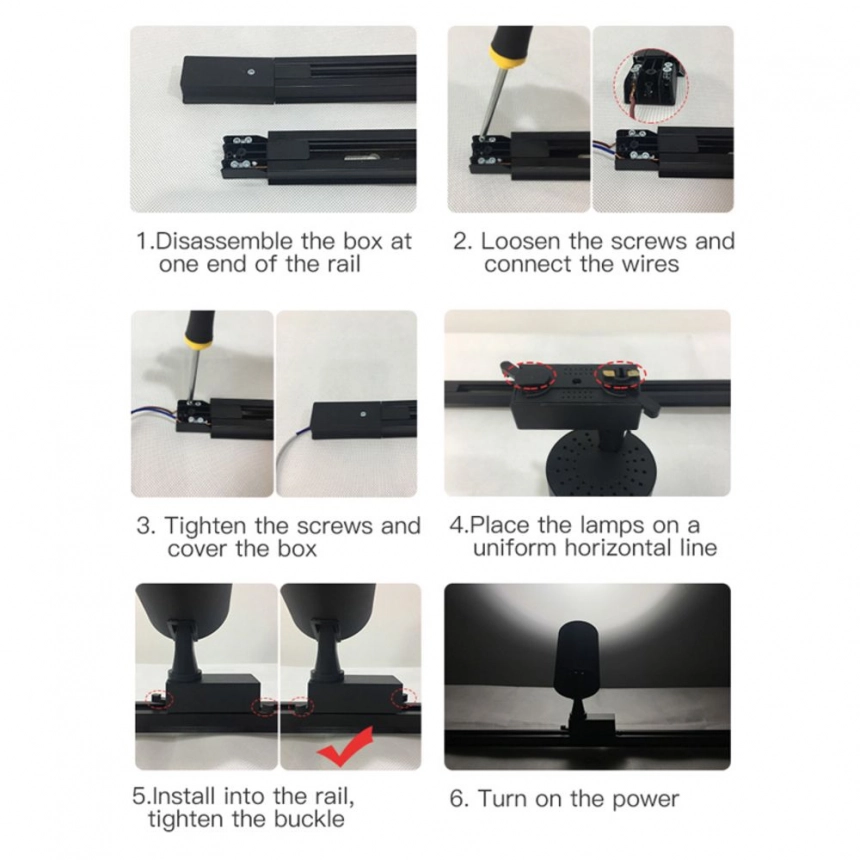 1.Disassemble the box at one end of the rail

2. Loosen the screws and connect the wires

3. Tighten the screws and cover the box

4.Place the lamps on a uniform horizontal line

5.Install into the rail, tighten the buckle

6. Turn on the power