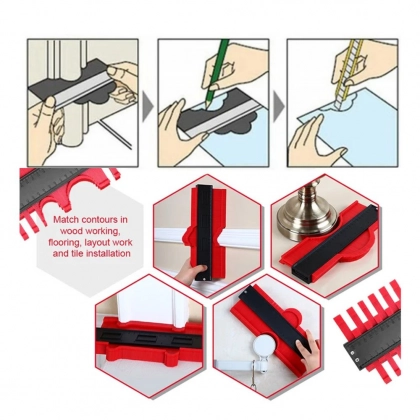 Match contours in wood working, flooring, layout work and tile installation