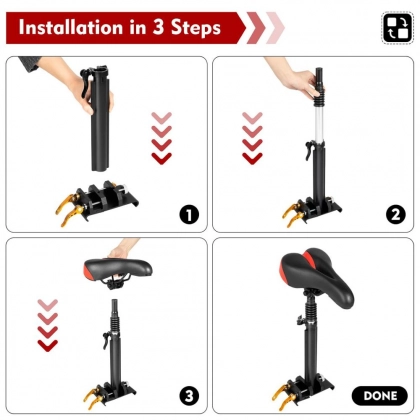 Installation in 3 Steps

1

2

3

DONE