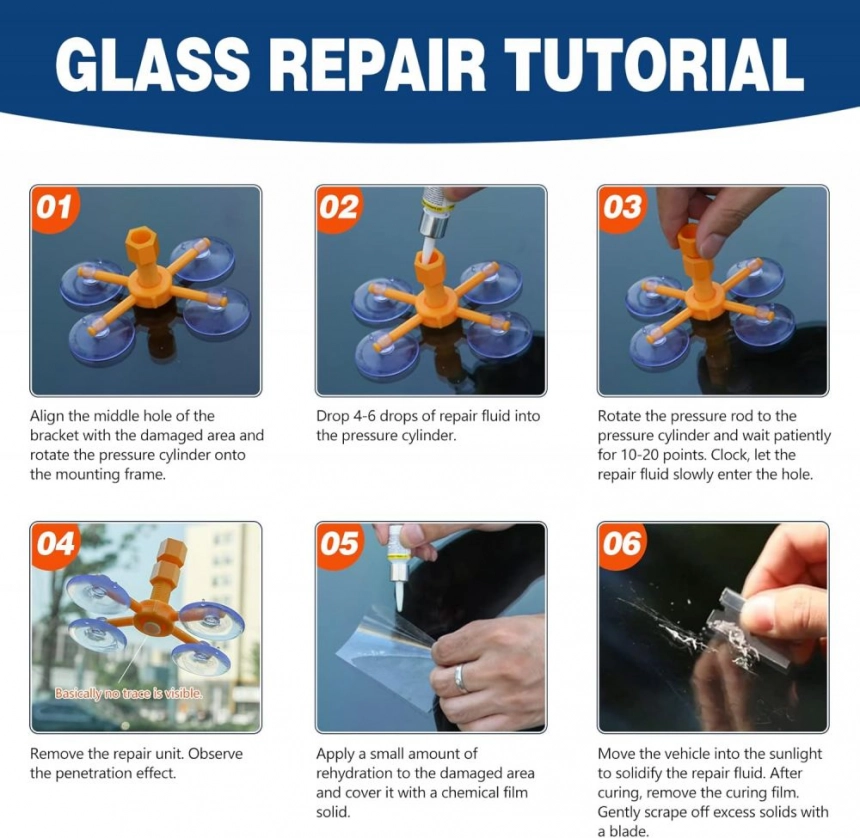 GLASS REPAIR TUTORIAL

01

Align the middle hole of the bracket with the damaged area and rotate the pressure cylinder onto the mounting frame.

02

Drop 4-6 drops of repair fluid into the pressure cylinder.

03

Rotate the pressure rod to the pressure cylinder and wait patiently for 10-20 points. Clock, let the repair fluid slowly enter the hole.

04

Basically no trace is visible.

Remove the repair unit. Observe the penetration effect.

05

Apply a small amount of rehydration to the damaged area and cover it with a chemical film solid.

06

Move the vehicle into the sunlight to solidify the repair fluid. After curing, remove the curing film. Gently scrape off excess solids with a blade.