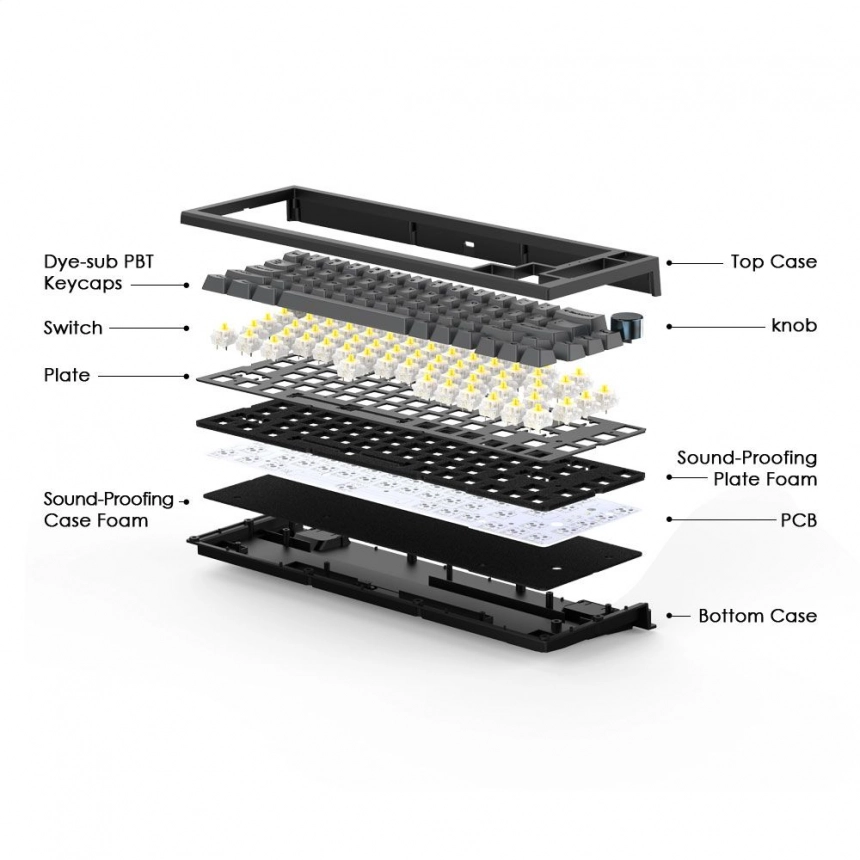 Dye-sub PBT Keycaps

Switch

Plate

Sound-Proofing Case Foam

Top Case

knob

Sound-Proofing Plate Foam

PCB

Bottom Case