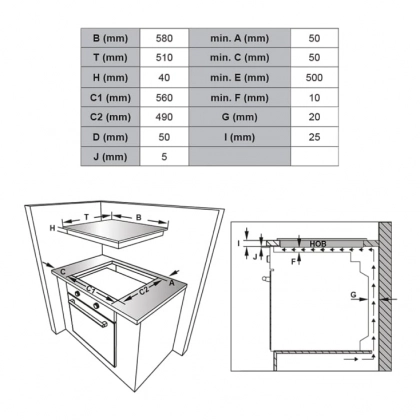 | B (mm) | 580 | min. A (mm) | 50 |
|---|---|---|---|
| T (mm) | 510 | min. C (mm) | 50 |
| H (mm) | 40 | min. E (mm) | 500 |
| C1 (mm) | 560 | min. F (mm) | 10 |
| C2 (mm) | 490 | G (mm) | 20 |
| D (mm) | 50 | I (mm) | 25 |
| J (mm) | 5 | | |

T
B
H
C
A
C1
C2

I
J
HOB
F
G