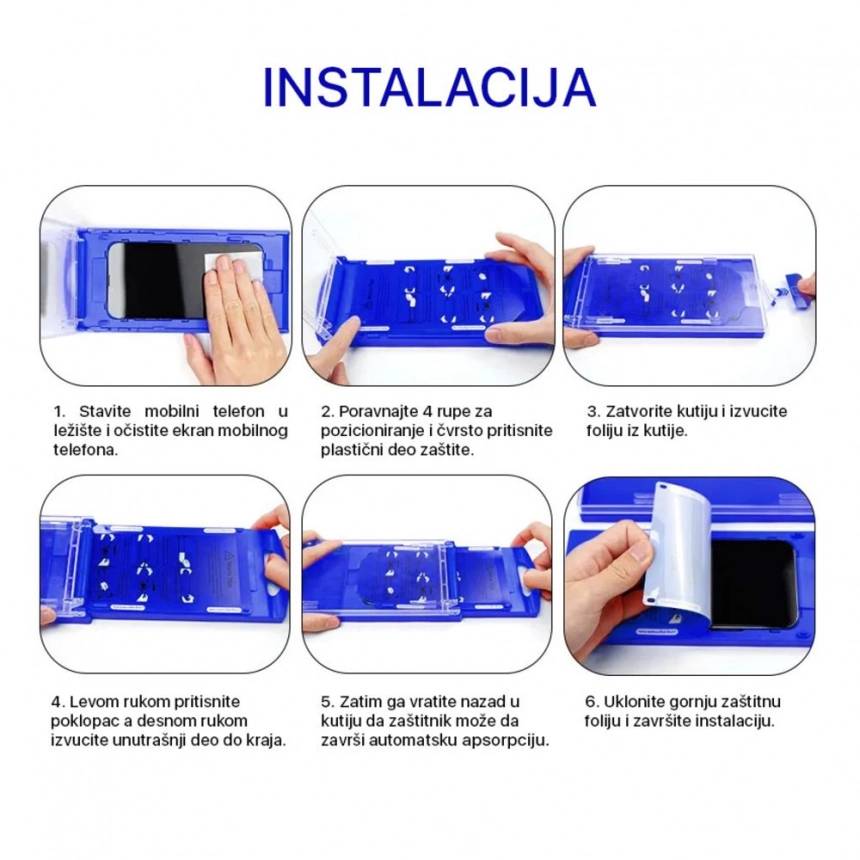 INSTALACIJA

1. Stavite mobilni telefon u ležište i očistite ekran mobilnog telefona.

2. Poravnajte 4 rupe za pozicioniranje i čvrsto pritisnite plastični deo zaštite.

3. Zatvorite kutiju i izvucite foliju iz kutije.

4. Levom rukom pritisnite poklopac a desnom rukom izvucite unutrašnji deo do kraja.

5. Zatim ga vratite nazad u kutiju da zaštitnik može da završi automatsku apsorpciju.

6. Uklonite gornju zaštitnu foliju i završite instalaciju.